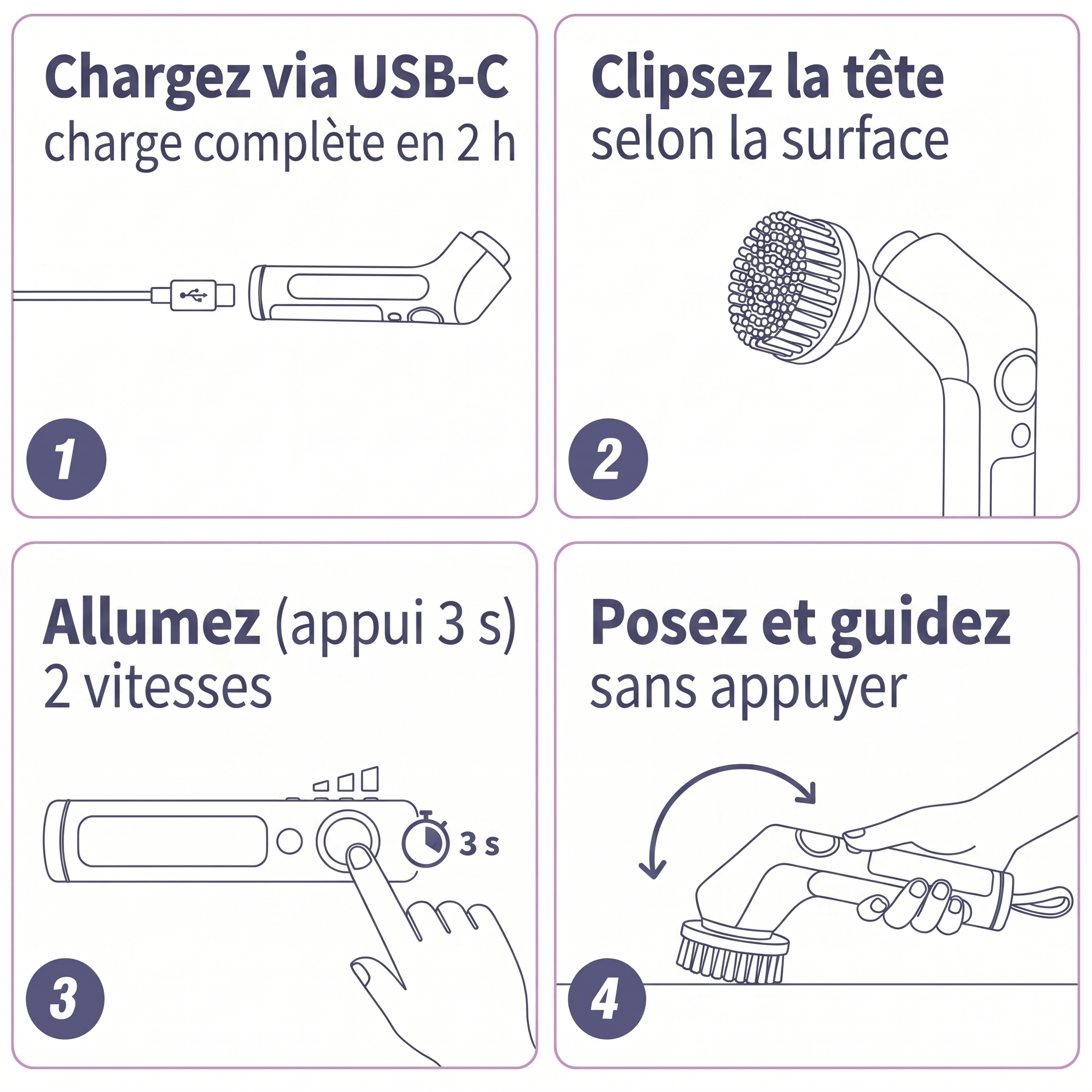 Chargez via USB-C
charge complète en 2 h

1

Clipsez la tête
selon la surface

2

Allumez (appui 3 s)
2 vitesses

3 s

3

Posez et guidez
sans appuyer

4