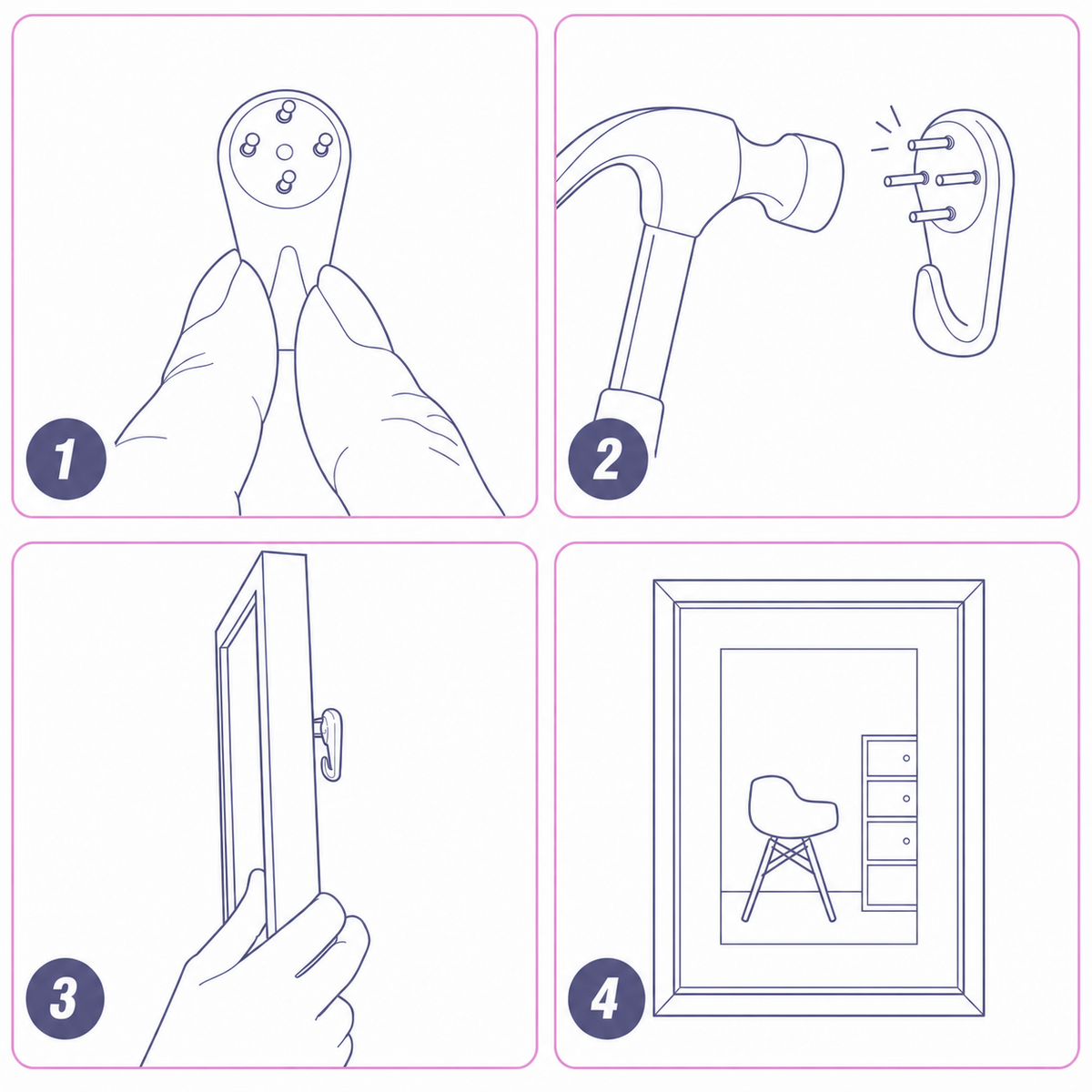 1

2

3

4